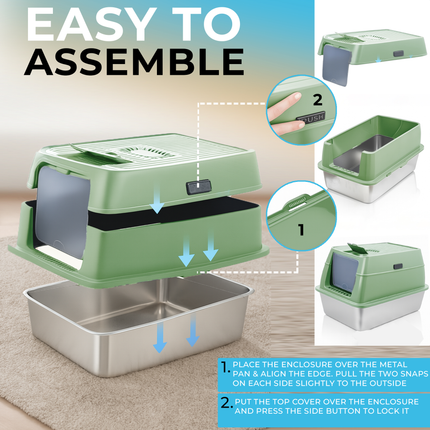 EASY TO ASSEMBLE

2

PUSH

1

1. PLACE THE ENCLOSURE OVER THE METAL PAN & ALIGN THE EDGE. PULL THE TWO SNAPS ON EACH SIDE SLIGHTLY TO THE OUTSIDE

2. PUT THE TOP COVER OVER THE ENCLOSURE AND PRESS THE SIDE BUTTON TO LOCK IT