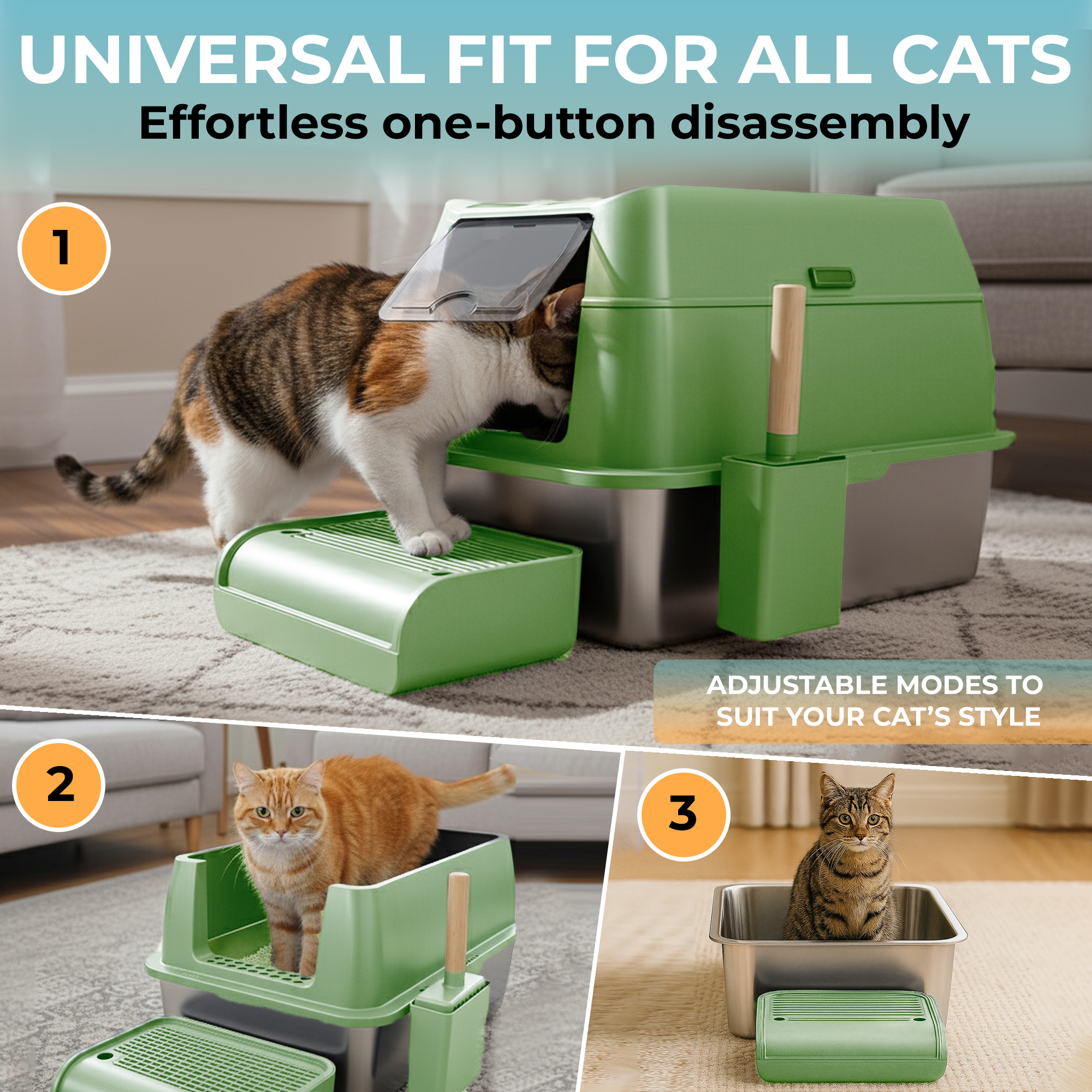 UNIVERSAL FIT FOR ALL CATS
Effortless one-button disassembly

1

ADJUSTABLE MODES TO SUIT YOUR CAT'S STYLE

2

3