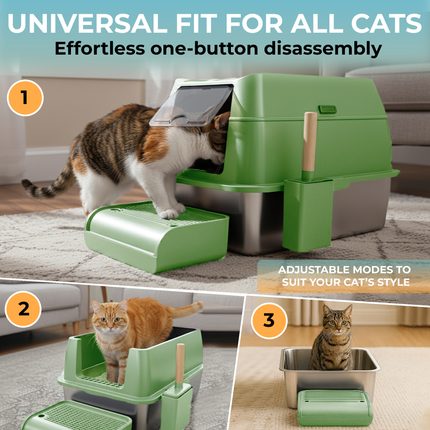 UNIVERSAL FIT FOR ALL CATS
Effortless one-button disassembly

1

ADJUSTABLE MODES TO SUIT YOUR CAT'S STYLE

2

3