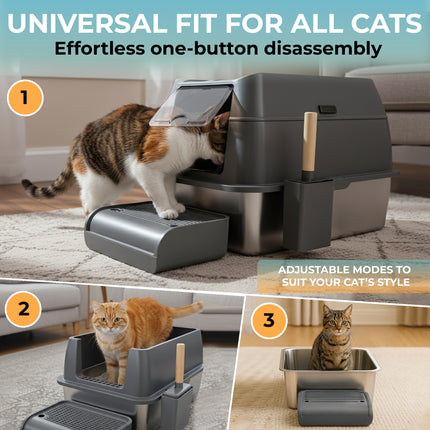 UNIVERSAL FIT FOR ALL CATS
Effortless one-button disassembly

1

ADJUSTABLE MODES TO SUIT YOUR CAT'S STYLE

2

3